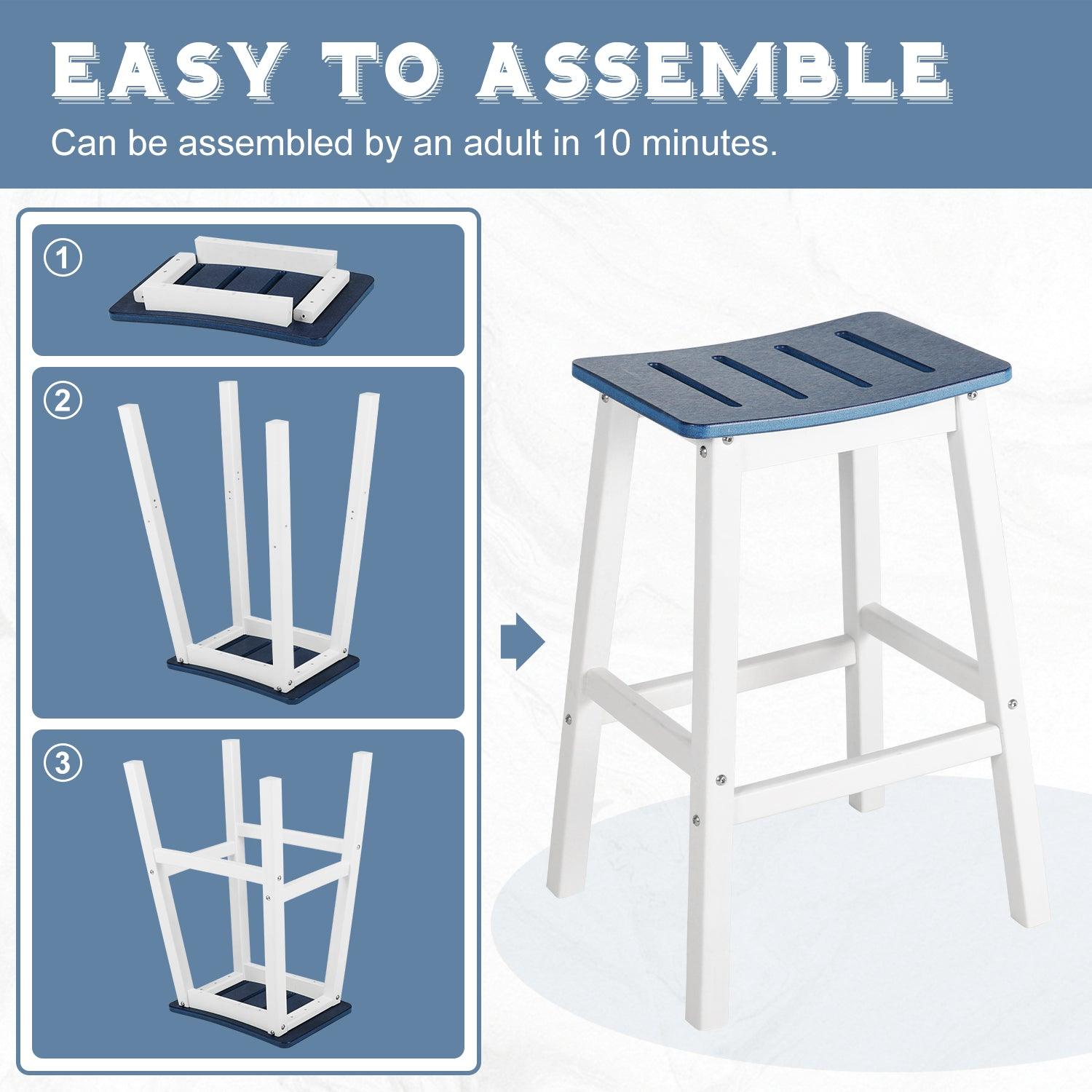 EASY TO ASSEMBLE

Can be assembled by an adult in 10 minutes.

①

②

③